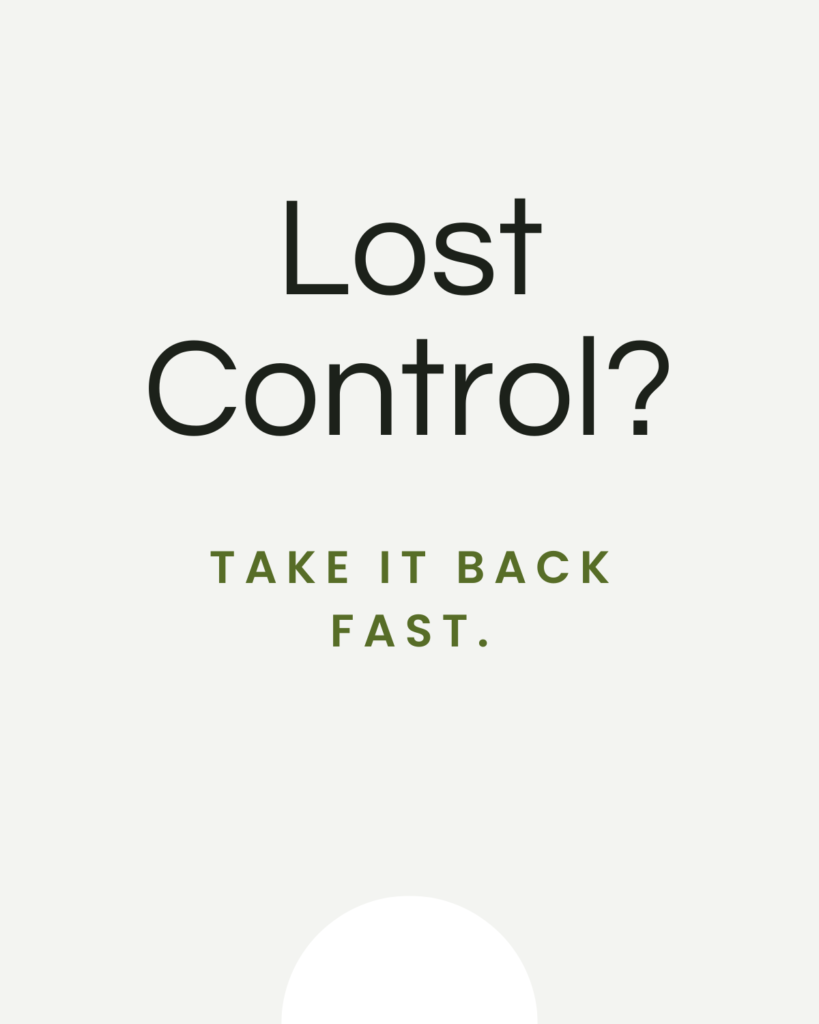 Lost Control?

TAKE IT BACK FAST.